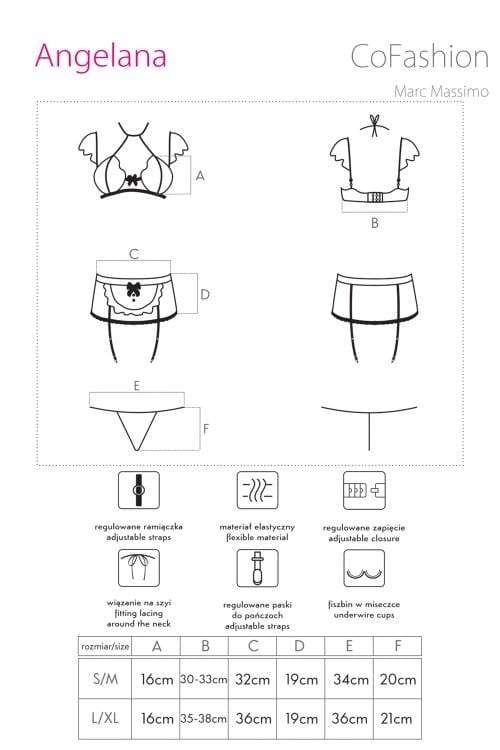 Angelana

CoFashion

Marc Massimo

A

B

C

D

E

F

regulowane ramiączka
adjustable straps

materiał elastyczny
flexible material

regulowane zapięcie
adjustable closure

wiązanie na szyi
fitting lacing
around the neck

regulowane paski
do pończoch
adjustable straps

fiszbin w miseczce
underwire cups

| rozmiar/size | A | B | C | D | E | F |
|---|---|---|---|---|---|---|
| S/M | 16cm | 30-33cm | 32cm | 19cm | 34cm | 20cm |
| L/XL | 16cm | 35-38cm | 36cm | 19cm | 36cm | 21cm |